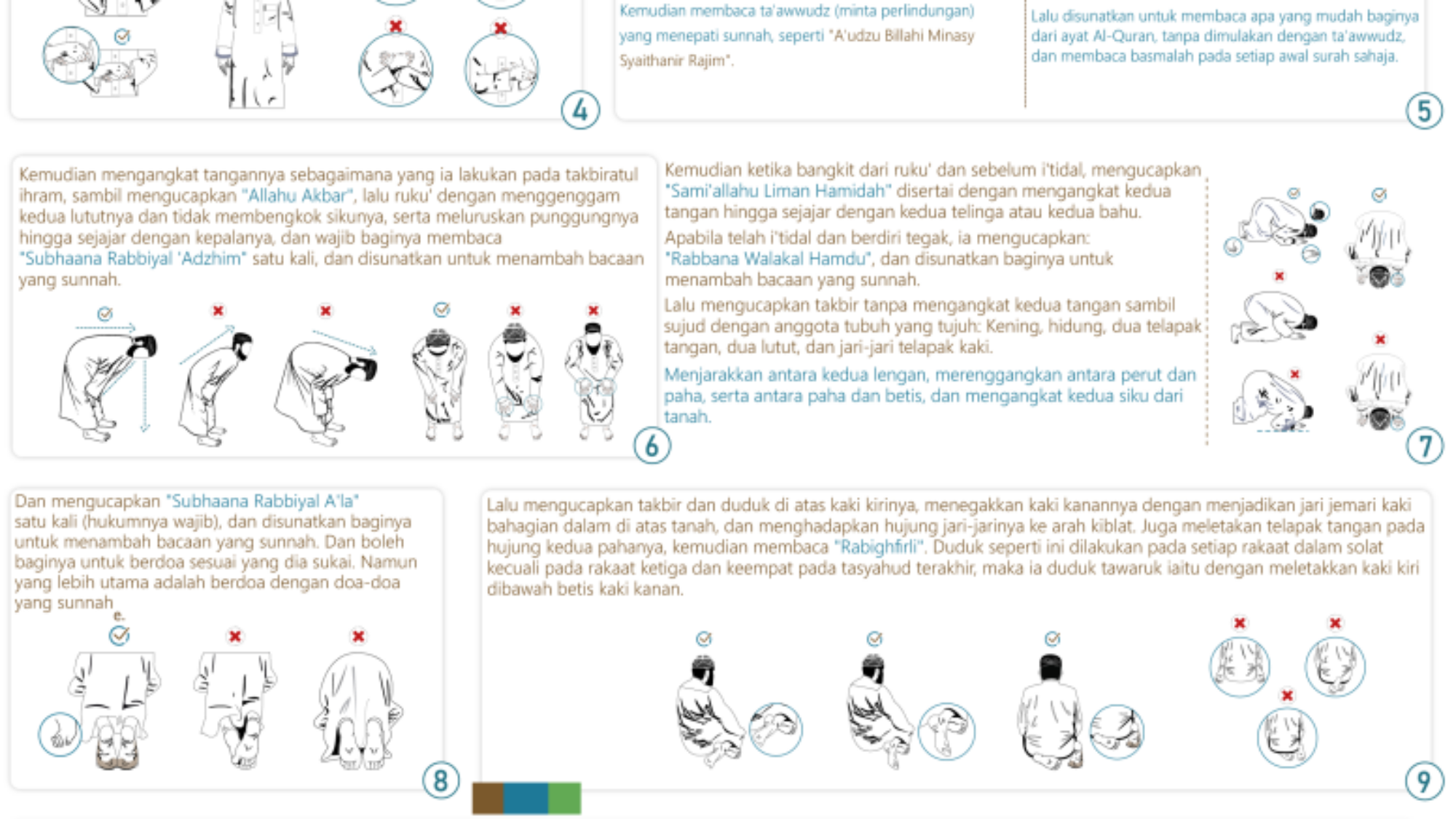 4

Kemudian membaca ta'awwudz (minta perlindungan) yang menepati sunnah, seperti "A'udzu Billahi Minasy Syaithanir Rajim".

Lalu disunatkan untuk membaca apa yang mudah baginya dari ayat Al-Quran, tanpa dimulakan dengan ta'awwudz, dan membaca basmalah pada setiap awal surah sahaja.

5

Kemudian mengangkat tangannya sebagaimana yang ia lakukan pada takbiratul ihram, sambil mengucapkan "Allahu Akbar", lalu ruku' dengan menggenggam kedua lututnya dan tidak membengkok sikunya, serta meluruskan punggungnya hingga sejajar dengan kepalanya, dan wajib baginya membaca "Subhaana Rabbiyal 'Adzhim" satu kali, dan disunatkan untuk menambah bacaan yang sunnah.

6

Kemudian ketika bangkit dari ruku' dan sebelum i'tidal, mengucapkan "Sami'allahu Liman Hamidah" disertai dengan mengangkat kedua tangan hingga sejajar dengan kedua telinga atau kedua bahu.

Apabila telah i'tidal dan berdiri tegak, ia mengucapkan: "Rabbana Walakal Hamdu", dan disunatkan baginya untuk menambah bacaan yang sunnah.

Lalu mengucapkan takbir tanpa mengangkat kedua tangan sambil sujud dengan anggota tubuh yang tujuh: Kening, hidung, dua telapak tangan, dua lutut, dan jari-jari telapak kaki.

Menjarakkan antara kedua lengan, merenggangkan antara perut dan paha, serta antara paha dan betis, dan mengangkat kedua siku dari tanah.

7

Dan mengucapkan "Subhaana Rabbiyal A'la" satu kali (hukumnya wajib), dan disunatkan baginya untuk menambah bacaan yang sunnah. Dan boleh baginya untuk berdoa sesuai yang dia sukai. Namun yang lebih utama adalah berdoa dengan doa-doa yang sunnah
e.

8

Lalu mengucapkan takbir dan duduk di atas kaki kirinya, menegakkan kaki kanannya dengan menjadikan jari jemari kaki bahagian dalam di atas tanah, dan menghadapkan hujung jari-jarinya ke arah kiblat. Juga meletakan telapak tangan pada hujung kedua pahanya, kemudian membaca "Rabighfirli". Duduk seperti ini dilakukan pada setiap rakaat dalam solat kecuali pada rakaat ketiga dan keempat pada tasyahud terakhir, maka ia duduk tawaruk iaitu dengan meletakkan kaki kiri dibawah betis kaki kanan.

9