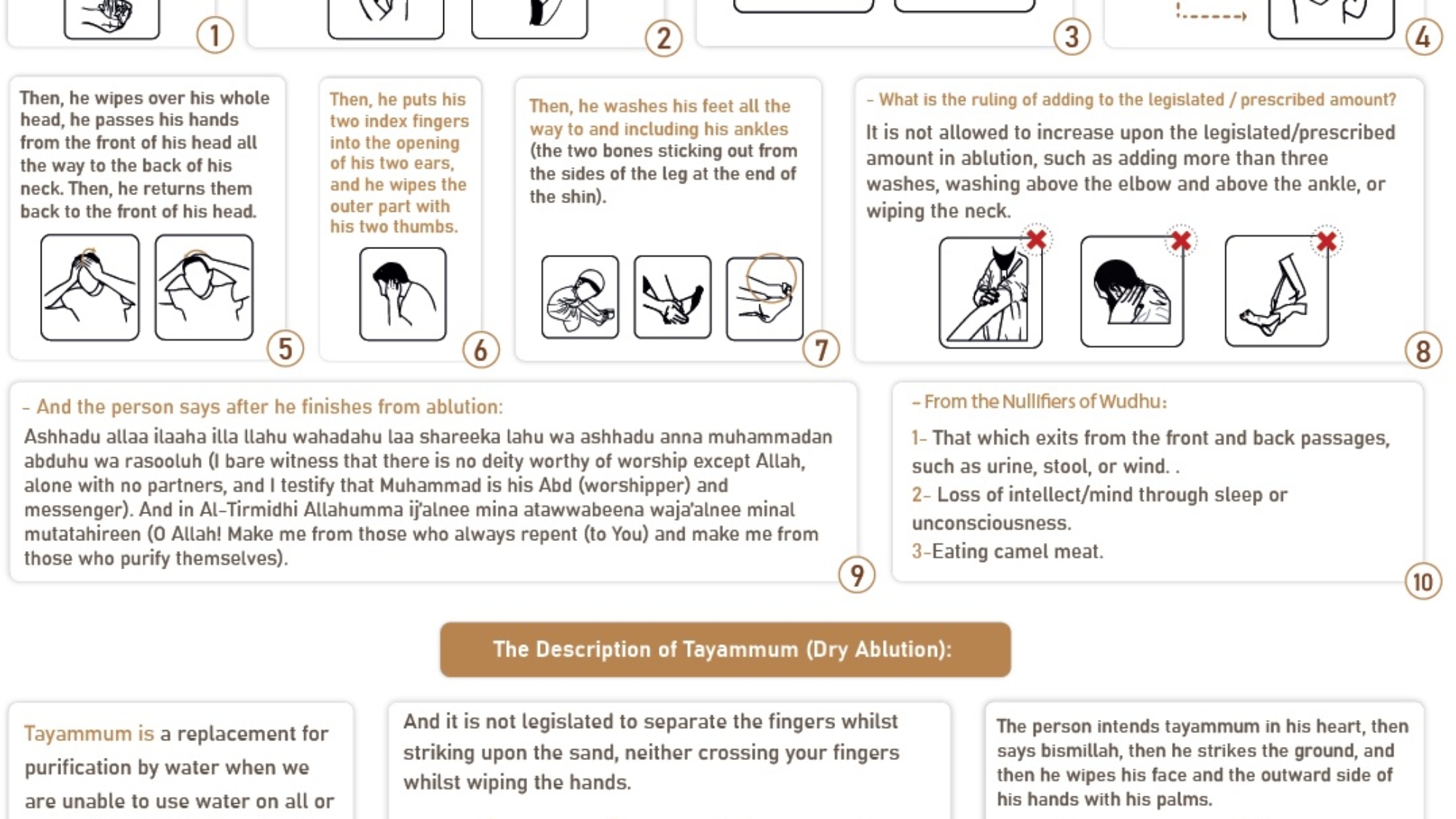 1

2

3

4

Then, he wipes over his whole head, he passes his hands from the front of his head all the way to the back of his neck. Then, he returns them back to the front of his head.

5

Then, he puts his two index fingers into the opening of his two ears, and he wipes the outer part with his two thumbs.

6

Then, he washes his feet all the way to and including his ankles (the two bones sticking out from the sides of the leg at the end of the shin).

7

- What is the ruling of adding to the legislated / prescribed amount?

It is not allowed to increase upon the legislated/prescribed amount in ablution, such as adding more than three washes, washing above the elbow and above the ankle, or wiping the neck.

8

- And the person says after he finishes from ablution:

Ashhadu allaa ilaaha illa llahu wahadahu laa shareeka lahu wa ashhadu anna muhammadan abduhu wa rasooluh (I bare witness that there is no deity worthy of worship except Allah, alone with no partners, and I testify that Muhammad is his Abd (worshipper) and messenger). And in Al-Tirmidhi Allahumma ij'alnee mina atawwabeena waja'alnee minal mutatahireen (O Allah! Make me from those who always repent (to You) and make me from those who purify themselves).

9

- From the Nullifiers of Wudhu:

1- That which exits from the front and back passages, such as urine, stool, or wind. .

2- Loss of intellect/mind through sleep or unconsciousness.

3-Eating camel meat.

10

The Description of Tayammum (Dry Ablution):

Tayammum is a replacement for purification by water when we are unable to use water on all or

And it is not legislated to separate the fingers whilst striking upon the sand, neither crossing your fingers whilst wiping the hands.

The person intends tayammum in his heart, then says bismillah, then he strikes the ground, and then he wipes his face and the outward side of his hands with his palms.