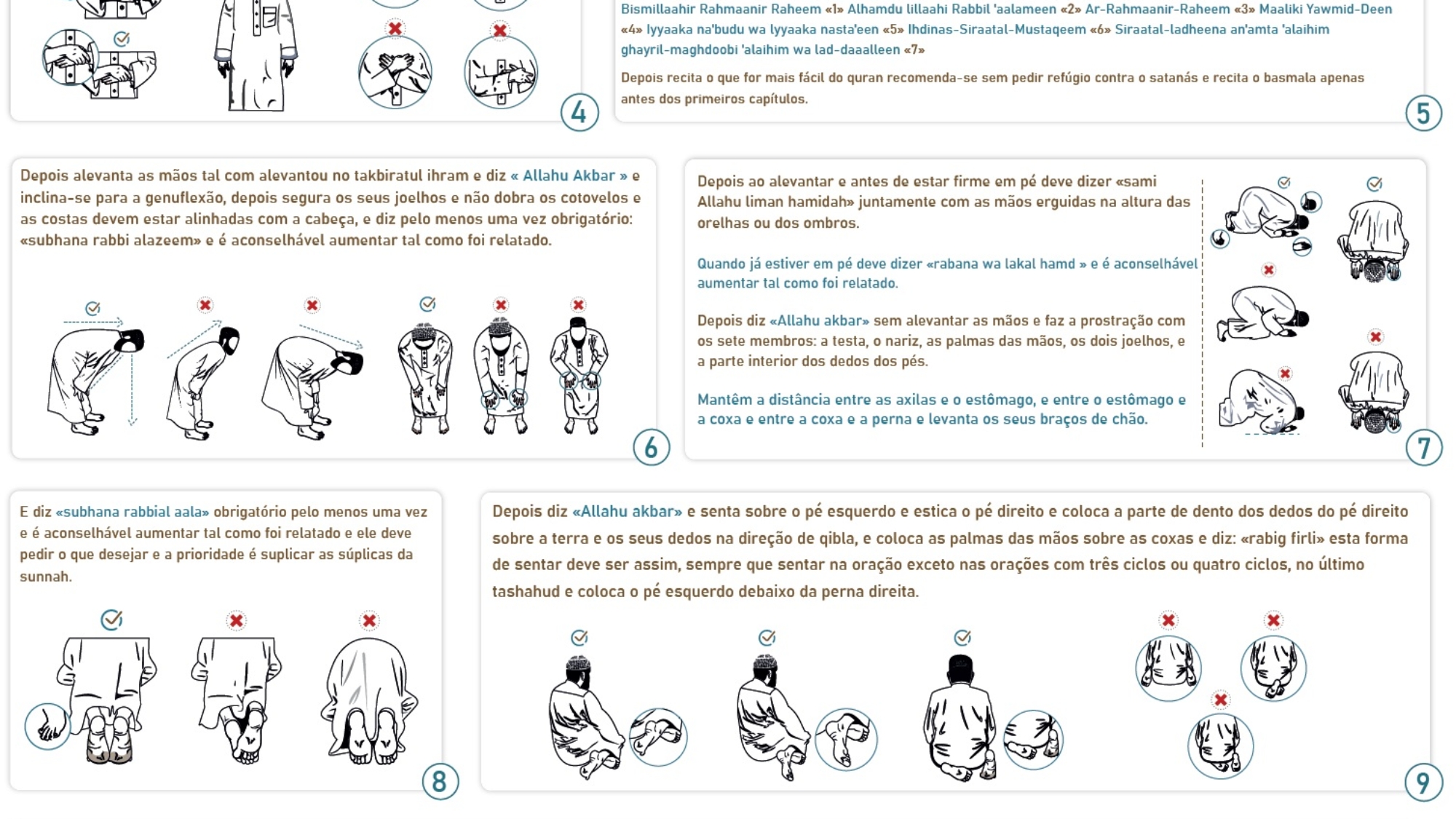 4

Bismillaahir Rahmaanir Raheem «1» Alhamdu lillaahi Rabbil 'aalameen «2» Ar-Rahmaanir-Raheem «3» Maaliki Yawmid-Deen «4» Iyyaaka na'budu wa Iyyaaka nasta'een «5» Ihdinas-Siraatal-Mustaqeem «6» Siraatal-ladheena an'amta 'alaihim ghayril-maghdoobi 'alaihim wa lad-daaalleen «7»

Depois recita o que for mais fácil do quran recomenda-se sem pedir refúgio contra o satanás e recita o basmala apenas antes dos primeiros capítulos.

5

Depois alevanta as mãos tal com alevantou no takbiratul ihram e diz « Allahu Akbar » e inclina-se para a genuflexão, depois segura os seus joelhos e não dobra os cotovelos e as costas devem estar alinhadas com a cabeça, e diz pelo menos uma vez obrigatório: «subhana rabbi alazeem» e é aconselhável aumentar tal como foi relatado.

6

Depois ao alevantar e antes de estar firme em pé deve dizer «sami Allahu liman hamidah» juntamente com as mãos erguidas na altura das orelhas ou dos ombros.

Quando já estiver em pé deve dizer «rabana wa lakal hamd » e é aconselhável aumentar tal como foi relatado.

Depois diz «Allahu akbar» sem alevantar as mãos e faz a prostração com os sete membros: a testa, o nariz, as palmas das mãos, os dois joelhos, e a parte interior dos dedos dos pés.

Mantêm a distância entre as axilas e o estômago, e entre o estômago e a coxa e entre a coxa e a perna e levanta os seus braços de chão.

7

E diz «subhana rabbial aala» obrigatório pelo menos uma vez e é aconselhável aumentar tal como foi relatado e ele deve pedir o que desejar e a prioridade é suplicar as súplicas da sunnah.

8

Depois diz «Allahu akbar» e senta sobre o pé esquerdo e estica o pé direito e coloca a parte de dento dos dedos do pé direito sobre a terra e os seus dedos na direção de qibla, e coloca as palmas das mãos sobre as coxas e diz: «rabig firli» esta forma de sentar deve ser assim, sempre que sentar na oração exceto nas orações com três ciclos ou quatro ciclos, no último tashahud e coloca o pé esquerdo debaixo da perna direita.

9