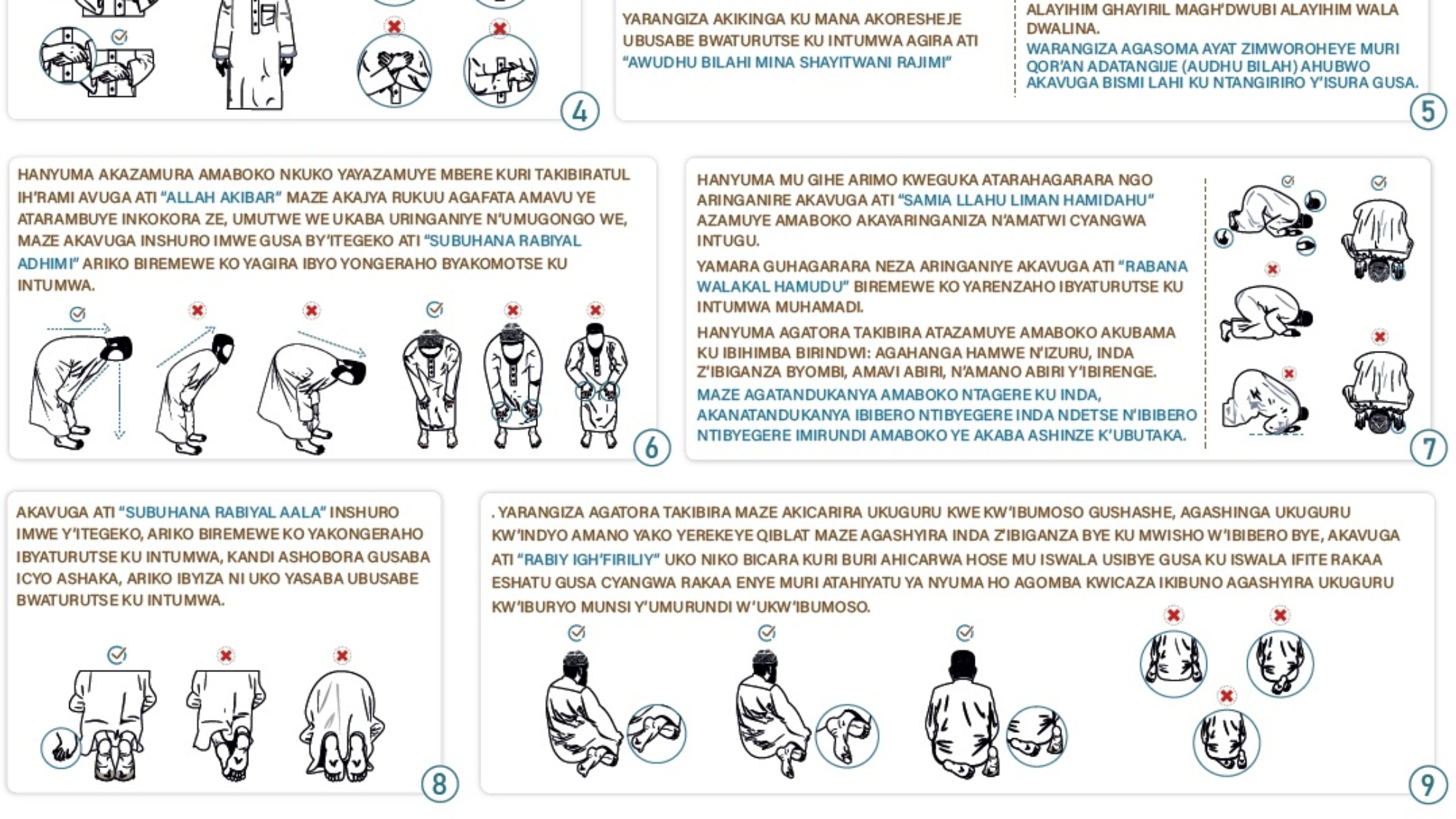 4

YARANGIZA AKIKINGA KU MANA AKORESHEJE UBUSABE BWATURUTSE KU INTUMWA AGIRA ATI "AWUDHU BILAHI MINA SHAYITWANI RAJIMI"

ALAYIHIM GHAYIRIL MAGH'DWUBI ALAYIHIM WALA DWALINA.
WARANGIZA AGASOMA AYAT ZIMWOROHEYE MURI QOR'AN ADATANGIJE (AUDHU BILAH) AHUBWO AKAVUGA BISMI LAHI KU NTANGIRIRO Y'ISURA GUSA.

5

HANYUMA AKAZAMURA AMABOKO NKUKO YAYAZAMUYE MBERE KURI TAKIBIRATUL IH'RAMI AVUGA ATI "ALLAH AKIBAR" MAZE AKAJYA RUKUU AGAFATA AMAVU YE ATARAMBUYE INKOKORA ZE, UMUTWE WE UKABA URINGANIYE N'UMUGONGO WE, MAZE AKAVUGA INSHURO IMWE GUSA BY'ITEGEKO ATI "SUBUHANA RABIYAL ADHIMI" ARIKO BIREMEWE KO YAGIRA IBYO YONGERAHO BYAKOMOTSE KU INTUMWA.

6

HANYUMA MU GIHE ARIMO KWEGUKA ATARAHAGARARA NGO ARINGANIRE AKAVUGA ATI "SAMIA LLAHU LIMAN HAMIDAHU" AZAMUYE AMABOKO AKAYARINGANIZA N'AMATWI CYANGWA INTUGU.

YAMARA GUHAGARARA NEZA ARINGANIYE AKAVUGA ATI "RABANA WALAKAL HAMUDU" BIREMEWE KO YARENZAHO IBYATURUTSE KU INTUMWA MUHAMADI.

HANYUMA AGATORA TAKIBIRA ATAZAMUYE AMABOKO AKUBAMA KU IBIHIMBA BIRINDWI: AGAHANGA HAMWE N'IZURU, INDA Z'IBIGANZA BYOMBI, AMAVI ABIRI, N'AMANO ABIRI Y'IBIRENGE.

MAZE AGATANDUKANYA AMABOKO NTAGERE KU INDA, AKANATANDUKANYA IBIBERO NTIBYEGERE INDA NDETSE N'IBIBERO NTIBYEGERE IMIRUNDI AMABOKO YE AKABA ASHINZE K'UBUTAKA.

7

AKAVUGA ATI "SUBUHANA RABIYAL AALA" INSHURO IMWE Y'ITEGEKO, ARIKO BIREMEWE KO YAKONGERAHO IBYATURUTSE KU INTUMWA, KANDI ASHOBORA GUSABA ICYO ASHAKA, ARIKO IBYIZA NI UKO YASABA UBUSABE BWATURUTSE KU INTUMWA.

8

. YARANGIZA AGATORA TAKIBIRA MAZE AKICARIRA UKUGURU KWE KW'IBUMOSO GUSHASHE, AGASHINGA UKUGURU KW'INDYO AMANO YAKO YEREKEYE QIBLAT MAZE AGASHYIRA INDA Z'IBIGANZA BYE KU MWISHO W'IBIBERO BYE, AKAVUGA ATI "RABIY IGH'FIRILIY" UKO NIKO BICARA KURI BURI AHICARWA HOSE MU ISWALA USIBYE GUSA KU ISWALA IFITE RAKAA ESHATU GUSA CYANGWA RAKAA ENYE MURI ATAHIYATU YA NYUMA HO AGOMBA KWICAZA IKIBUNO AGASHYIRA UKUGURU KW'IBURYO MUNSI Y'UMURUNDI W'UKW'IBUMOSO.

9