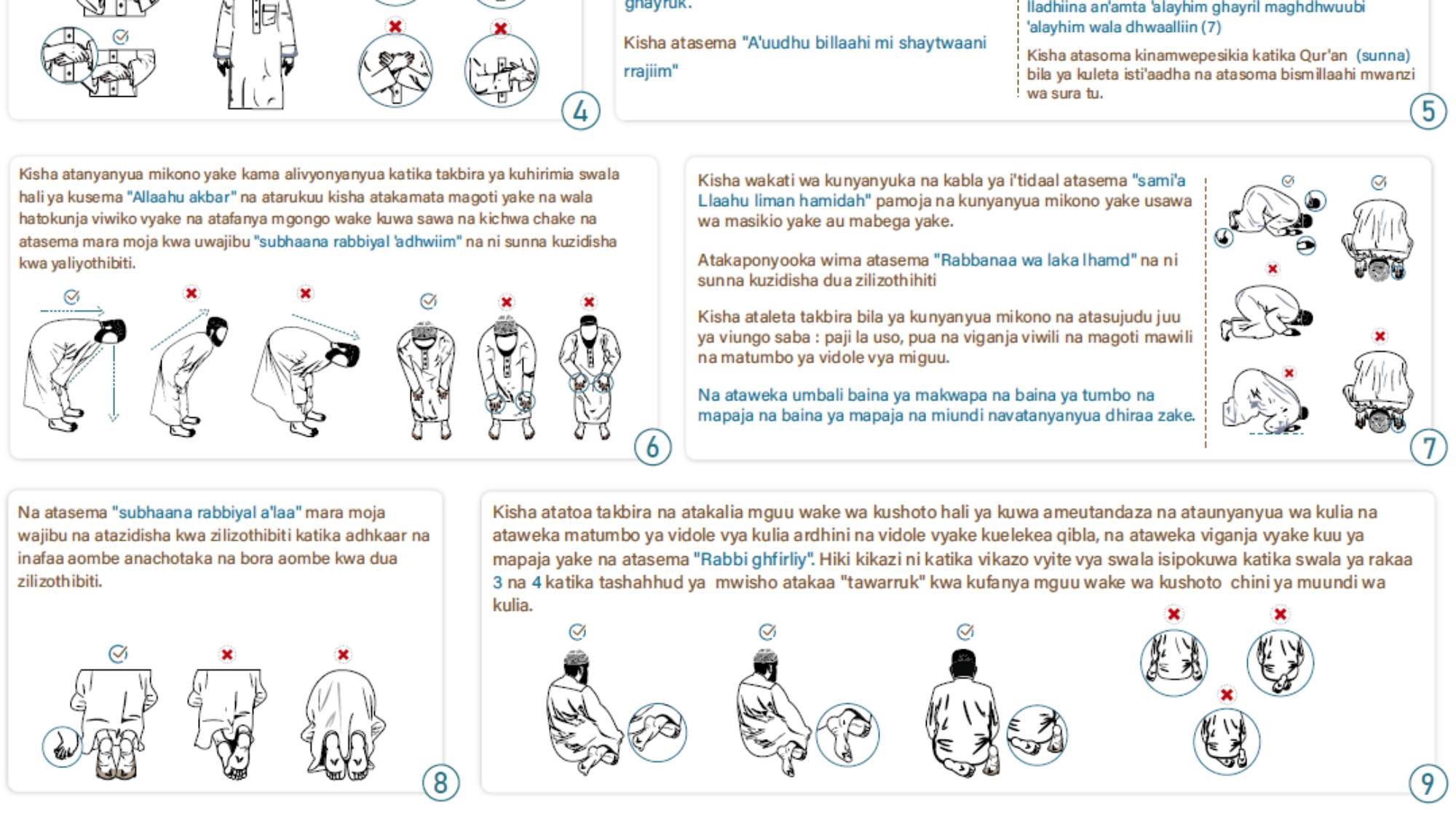 4

ghayruk.

Kisha atasema "A'uudhu billaahi mi shaytwaani rrajiim"

lladhiina an'amta 'alayhim ghayril maghdhwuubi 'alayhim wala dhwaalliin (7)

Kisha atasoma kinamwepesikia katika Qur'an (sunna) bila ya kuleta isti'aadha na atasoma bismillaahi mwanzi wa sura tu.

5

Kisha atanyanyua mikono yake kama alivyonyanyua katika takbira ya kuhirimia swala hali ya kusema "Allaahu akbar" na atarukuu kisha atakamata magoti yake na wala hatokunja viwiko vyake na atafanya mgongo wake kuwa sawa na kichwa chake na atasema mara moja kwa uwajibu "subhaana rabbiyal 'adhwiim" na ni sunna kuzidisha kwa yaliyothibiti.

6

Kisha wakati wa kunyanyuka na kabla ya i'tidaal atasema "sami'a Llaahu liman hamidah" pamoja na kunyanyua mikono yake usawa wa masikio yake au mabega yake.

Atakaponyooka wima atasema "Rabbanaa wa laka lhamd" na ni sunna kuzidisha dua zilizothihiti

Kisha ataleta takbira bila ya kunyanyua mikono na atasujudu juu ya viungo saba : paji la uso, pua na viganja viwili na magoti mawili na matumbo ya vidole vya miguu.

Na ataweka umbali baina ya makwapa na baina ya tumbo na mapaja na baina ya mapaja na miundi navatanyanyua dhiraa zake.

7

Na atasema "subhaana rabbiyal a'laa" mara moja wajibu na atazidisha kwa zilizothibiti katika adhkaar na inafaa aombe anachotaka na bora aombe kwa dua zilizothibiti.

8

Kisha atatoa takbira na atakalia mguu wake wa kushoto hali ya kuwa ameutandaza na ataunyanyua wa kulia na ataweka matumbo ya vidole vya kulia ardhini na vidole vyake kuelekea qibla, na ataweka viganja vyake kuu ya mapaja yake na atasema "Rabbi ghfirliy". Hiki kikazi ni katika vikazo vyite vya swala isipokuwa katika swala ya rakaa 3 na 4 katika tashahhud ya mwisho atakaa "tawarruk" kwa kufanya mguu wake wa kushoto chini ya muundi wa kulia.

9