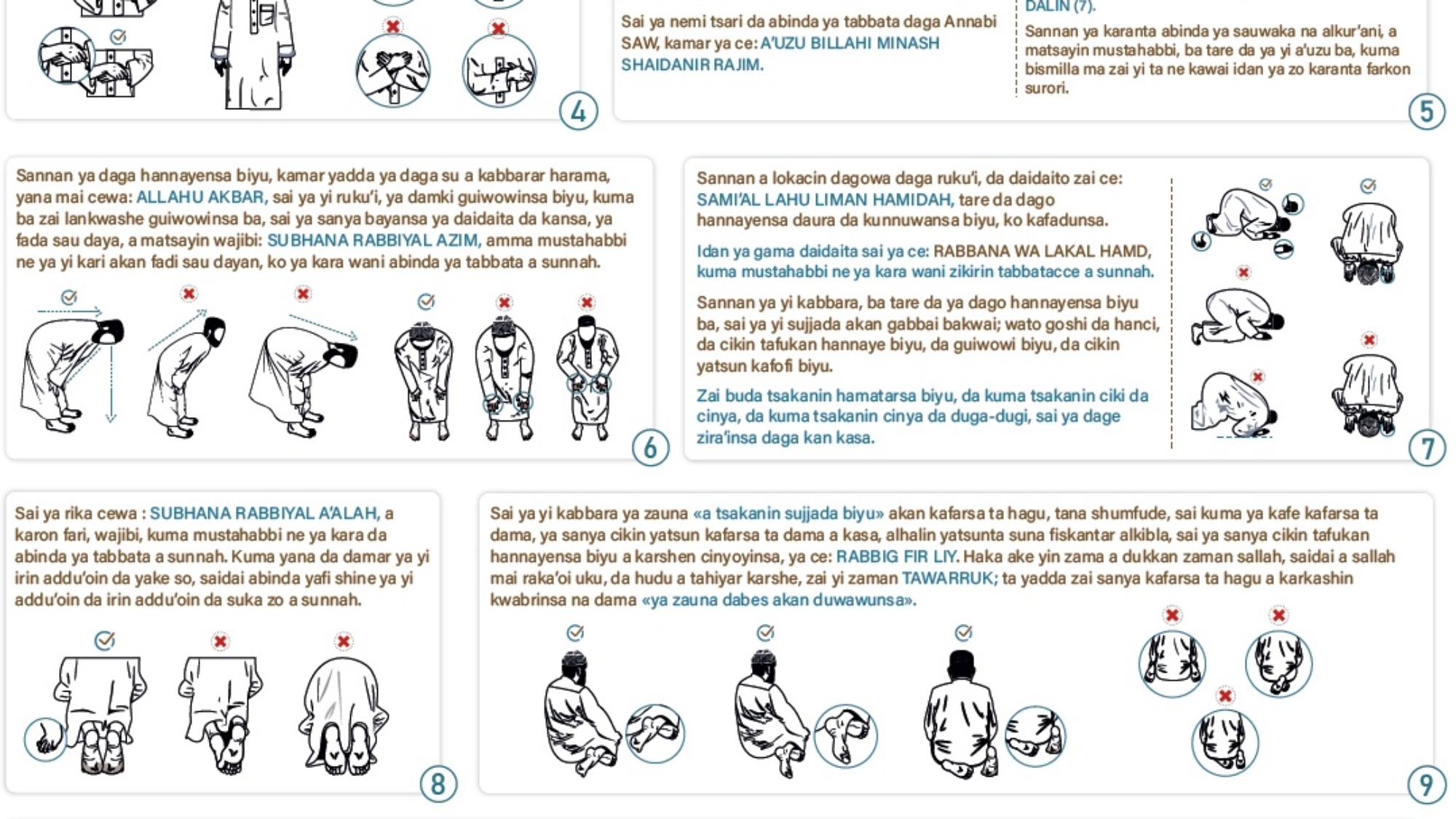 4

Sai ya nemi tsari da abinda ya tabbata daga Annabi SAW, kamar ya ce: A'UZU BILLAHI MINASH SHAIDANIR RAJIM.

DALIN (7).

Sannan ya karanta abinda ya sauwaka na alkur'ani, a matsayin mustahabbi, ba tare da ya yi a'uzu ba, kuma bismilla ma zai yi ta ne kawai idan ya zo karanta farkon surori.

5

Sannan ya daga hannayensa biyu, kamar yadda ya daga su a kabbarar harama, yana mai cewa: ALLAHU AKBAR, sai ya yi ruku'i, ya damki guiwowinsa biyu, kuma ba zai lankwashe guiwowinsa ba, sai ya sanya bayansa ya daidaita da kansa, ya fada sau daya, a matsayin wajibi: SUBHANA RABBIYAL AZIM, amma mustahabbi ne ya yi kari akan fadi sau dayan, ko ya kara wani abinda ya tabbata a sunnah.

6

Sannan a lokacin dagowa daga ruku'i, da daidaito zai ce: SAMI'AL LAHU LIMAN HAMIDAH, tare da dago hannayensa daura da kunnuwansa biyu, ko kafadunsa.

Idan ya gama daidaita sai ya ce: RABBANA WA LAKAL HAMD, kuma mustahabbi ne ya kara wani zikirin tabbatacce a sunnah.

Sannan ya yi kabbara, ba tare da ya dago hannayensa biyu ba, sai ya yi sujjada akan gabbai bakwai; wato goshi da hanci, da cikin tafukan hannaye biyu, da guiwowi biyu, da cikin yatsun kafofi biyu.

Zai buda tsakanin hamatarsa biyu, da kuma tsakanin ciki da cinya, da kuma tsakanin cinya da duga-dugi, sai ya dage zira'insa daga kan kasa.

7

Sai ya rika cewa : SUBHANA RABBIYAL A'ALAH, a karon fari, wajibi, kuma mustahabbi ne ya kara da abinda ya tabbata a sunnah. Kuma yana da damar ya yi irin addu'oin da yake so, saidai abinda yafi shine ya yi addu'oin da irin addu'oin da suka zo a sunnah.

8

Sai ya yi kabbara ya zauna «a tsakanin sujjada biyu» akan kafarsa ta hagu, tana shumfude, sai kuma ya kafe kafarsa ta dama, ya sanya cikin yatsun kafarsa ta dama a kasa, alhalin yatsunta suna fiskantar alkibla, sai ya sanya cikin tafukan hannayensa biyu a karshen cinyoyinsa, ya ce: RABBIG FIR LIY. Haka ake yin zama a dukkan zaman sallah, saidai a sallah mai raka'oi uku, da hudu a tahiyar karshe, zai yi zaman TAWARRUK; ta yadda zai sanya kafarsa ta hagu a karkashin kwabrinsa na dama «ya zauna dabes akan duwawunsa».

9